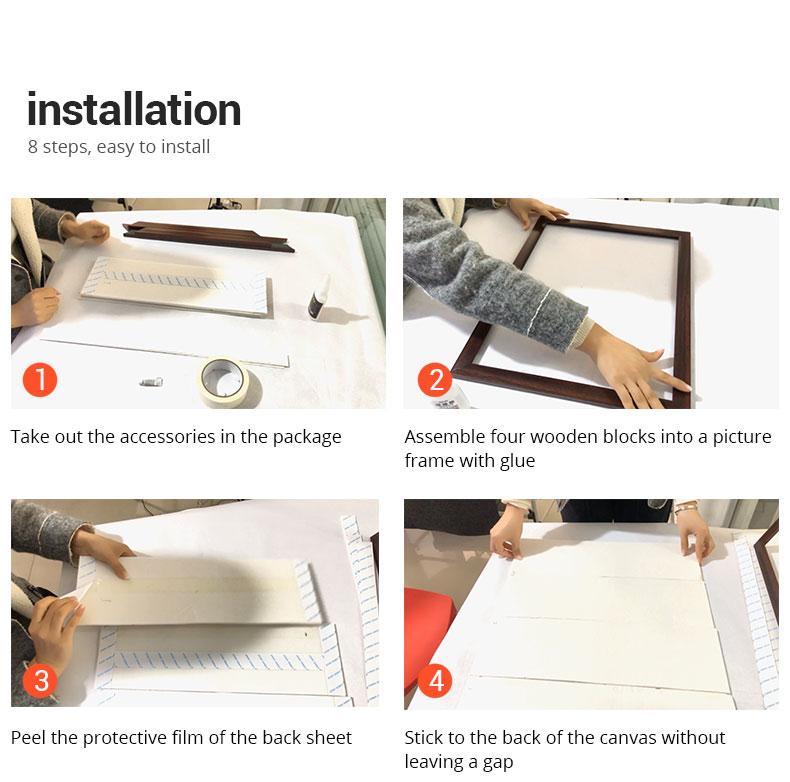 installation
8 steps, easy to install

1
Take out the accessories in the package

2
Assemble four wooden blocks into a picture frame with glue

3
Peel the protective film of the back sheet

4
Stick to the back of the canvas without leaving a gap